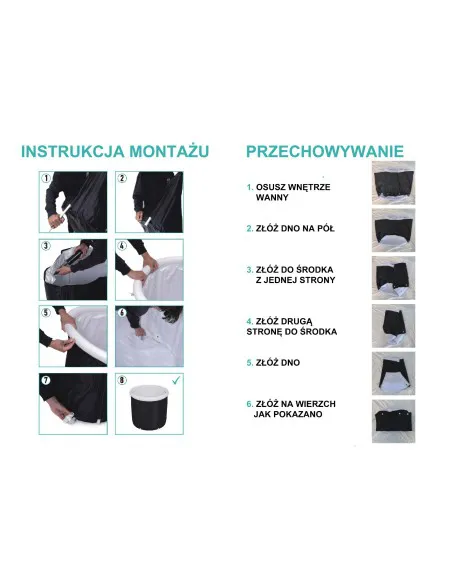 INSTRUKCJA MONTAŻU

1
2
3
4
5
6
7
8

PRZECHOWYWANIE

1. OSUSZ WNĘTRZE WANNY

2. ZŁÓŻ DNO NA PÓŁ

3. ZŁÓŻ DO ŚRODKA Z JEDNEJ STRONY

4. ZŁÓŻ DRUGĄ STRONĘ DO ŚRODKA

5. ZŁÓŻ DNO

6. ZŁÓŻ NA WIERZCH JAK POKAZANO