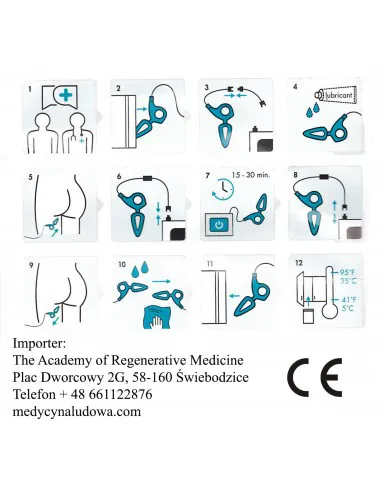 1

2

3

4
lubricant

5

6

7
15 - 30 min.

8

9

10

11

12
95°F
35°C
41°F
5°C

Importer:
The Academy of Regenerative Medicine
Plac Dworcowy 2G, 58-160 Świebodzice
Telefon + 48 661122876
medycynaludowa.com

CE