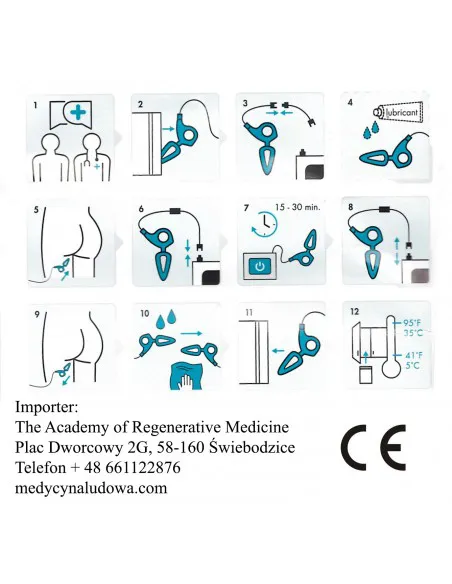 1

2

3

4
lubricant

5

6

7
15 - 30 min.

8

9

10

11

12
95°F
35°C
41°F
5°C

Importer:
The Academy of Regenerative Medicine
Plac Dworcowy 2G, 58-160 Świebodzice
Telefon + 48 661122876
medycynaludowa.com

CE