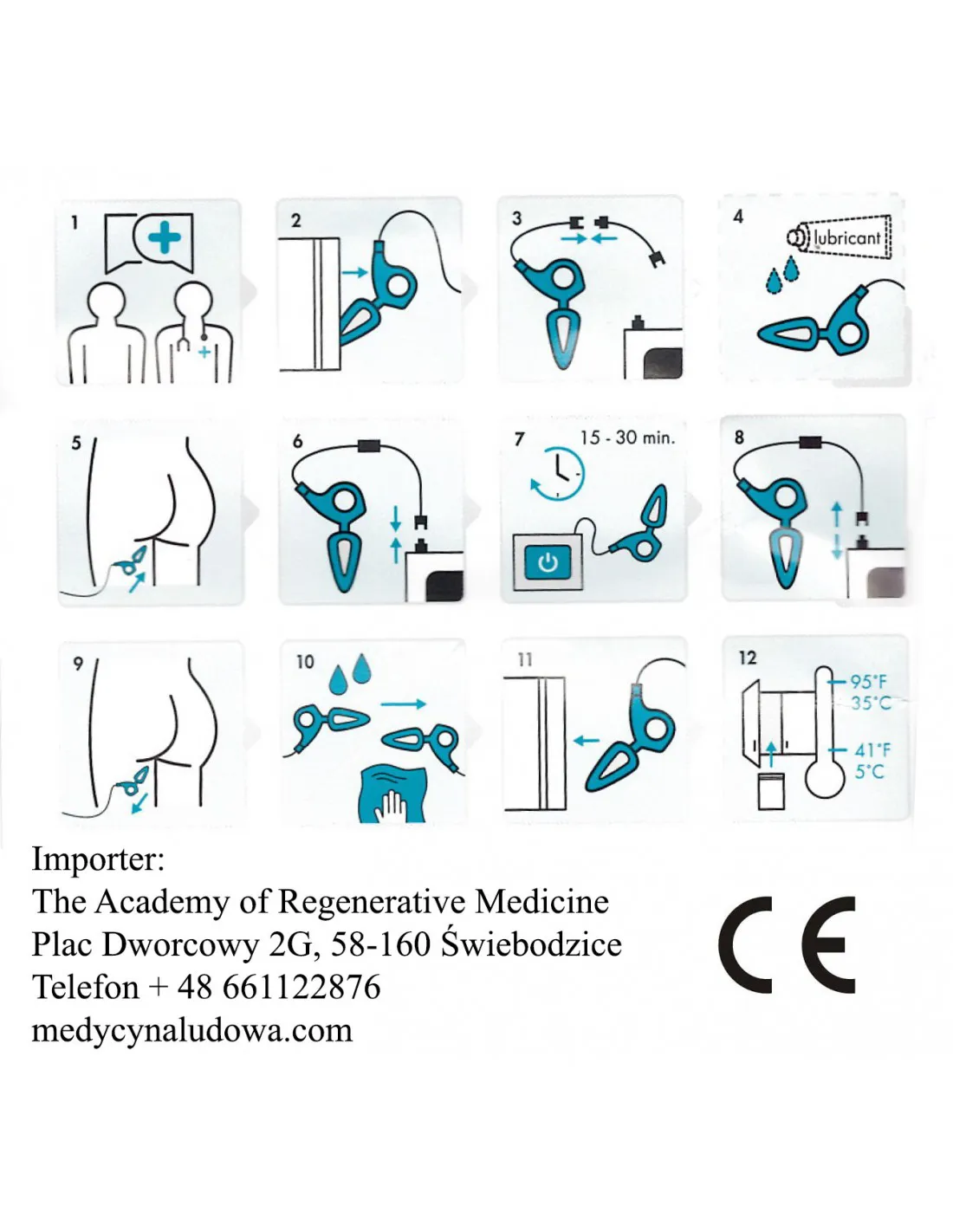 1

2

3

4
lubricant

5

6

7
15 - 30 min.

8

9

10

11

12
95°F
35°C
41°F
5°C

Importer:
The Academy of Regenerative Medicine
Plac Dworcowy 2G, 58-160 Świebodzice
Telefon + 48 661122876
medycynaludowa.com

CE