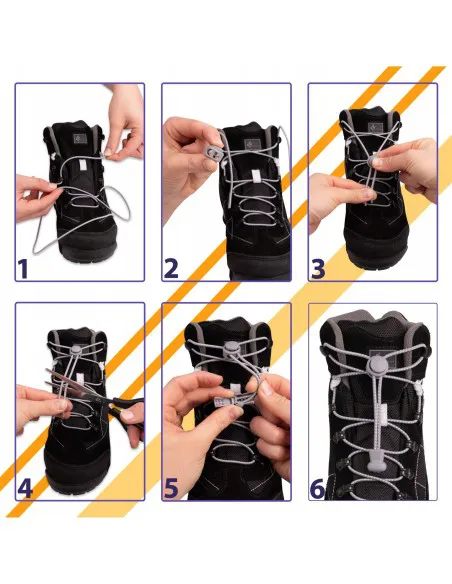 1

2

3

4

5

6