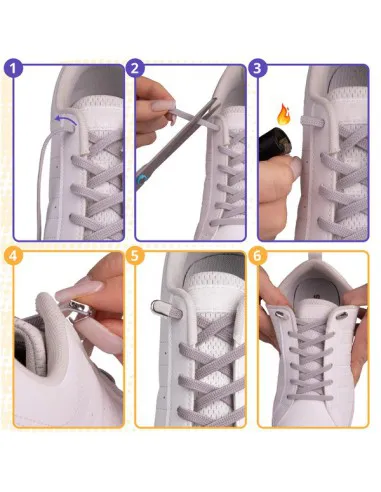 1
2
3
4
5
6