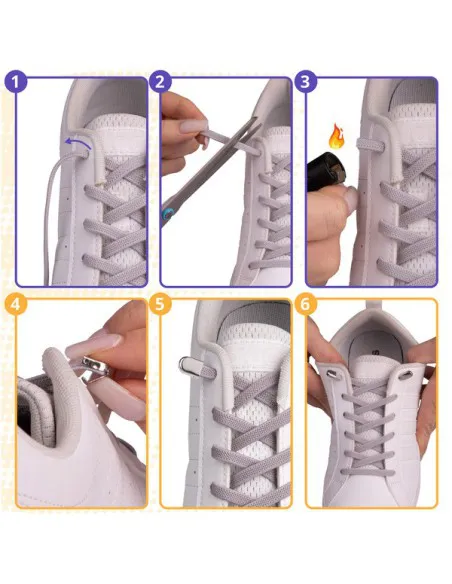 1

2

3

4

5

6