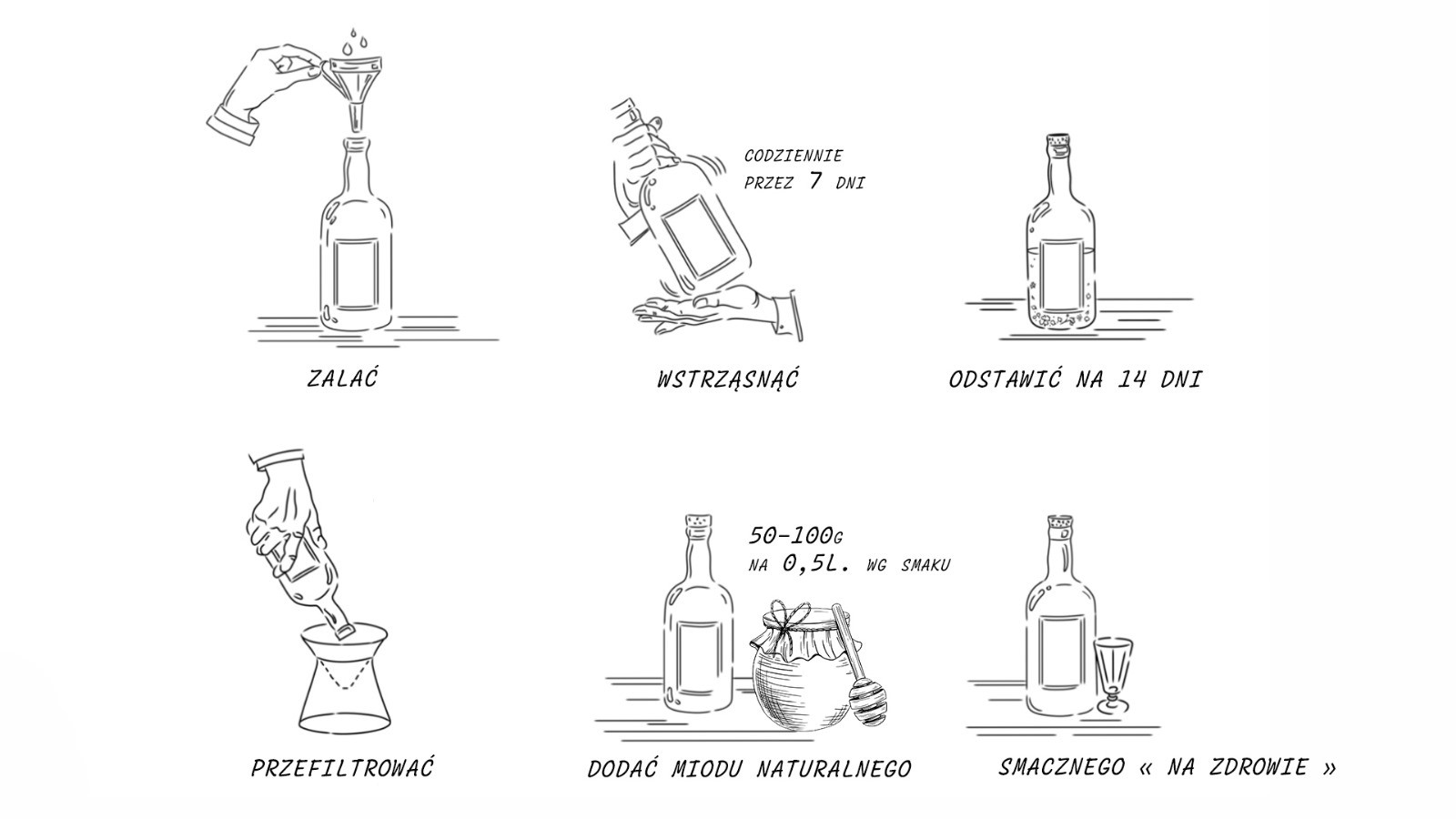 ZALAĆ

CODZIENNIE PRZEZ 7 DNI

WSTRZĄSNĄĆ

ODSTAWIĆ NA 14 DNI

PRZEFILTROWAĆ

50-100G NA 0,5L. WG SMAKU

DODAĆ MIODU NATURALNEGO

SMACZNEGO « NA ZDROWIE »